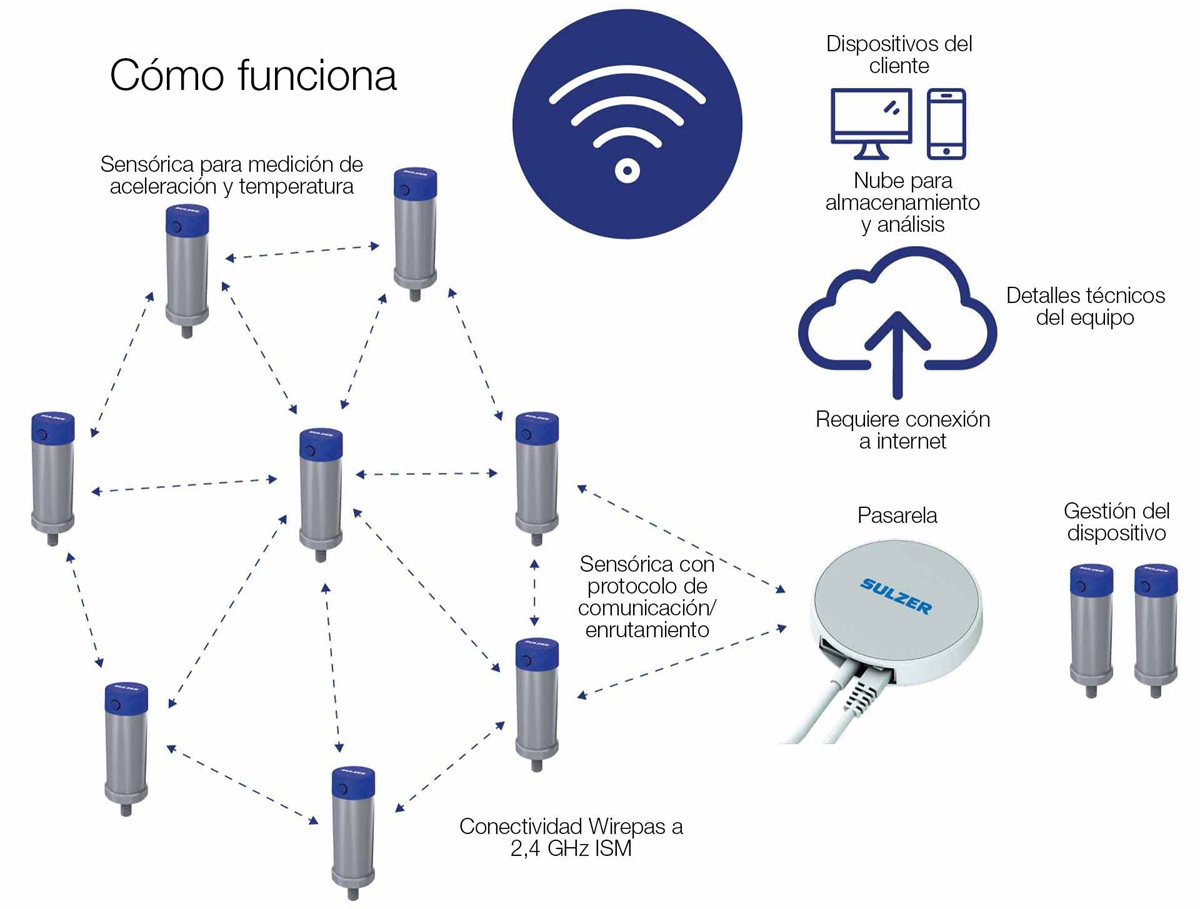 Cómo funciona

Sensórica para medición de aceleración y temperatura

Dispositivos del cliente

Nube para almacenamiento y análisis

Detalles técnicos del equipo

Requiere conexión a internet

Pasarela

SULZER

Gestión del dispositivo

Sensórica con protocolo de comunicación/ enrutamiento

Conectividad Wirepas a 2,4 GHz ISM