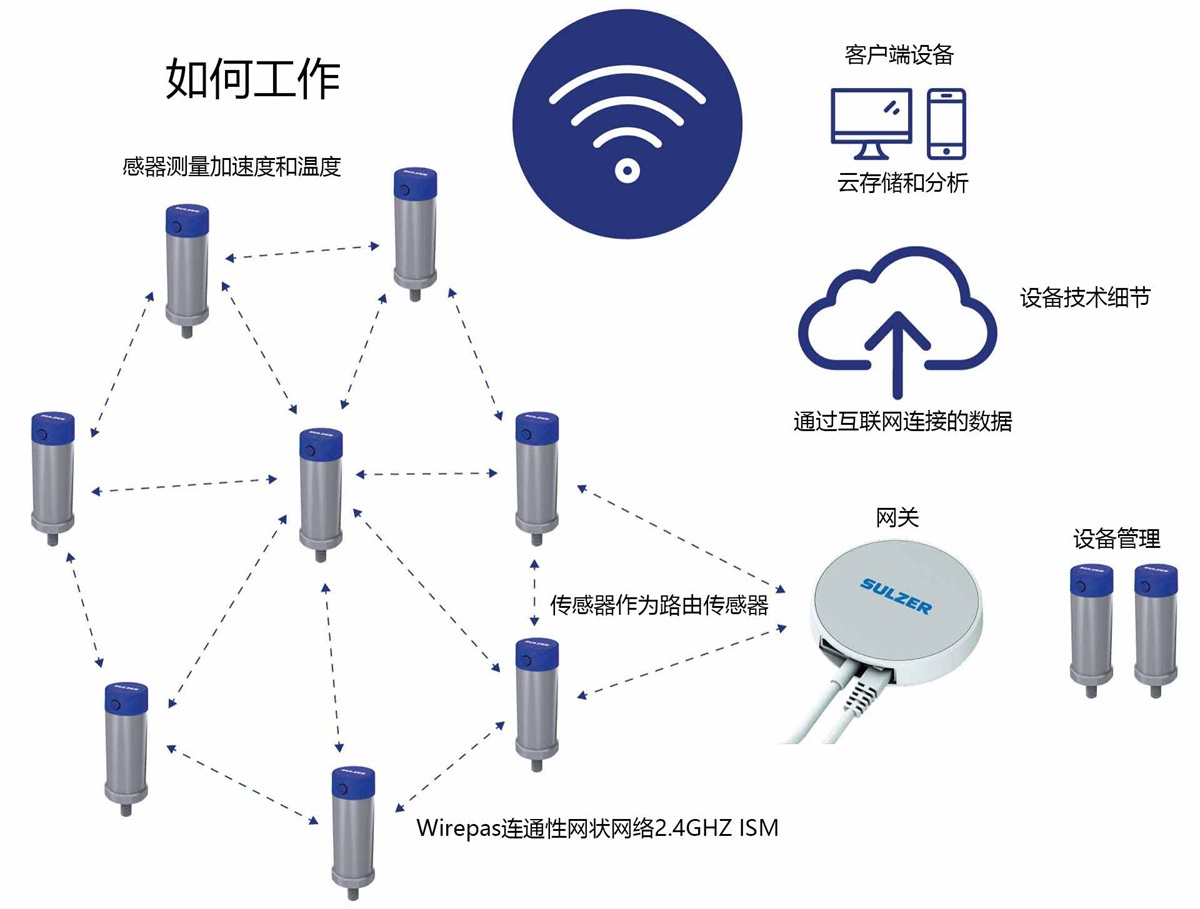 如何工作

感器测量加速度和温度

客户端设备

云存储和分析

设备技术细节

通过互联网连接的数据

网关

SULZER

设备管理

传感器作为路由传感器

Wirepas连通性网状网络2.4GHZ ISM