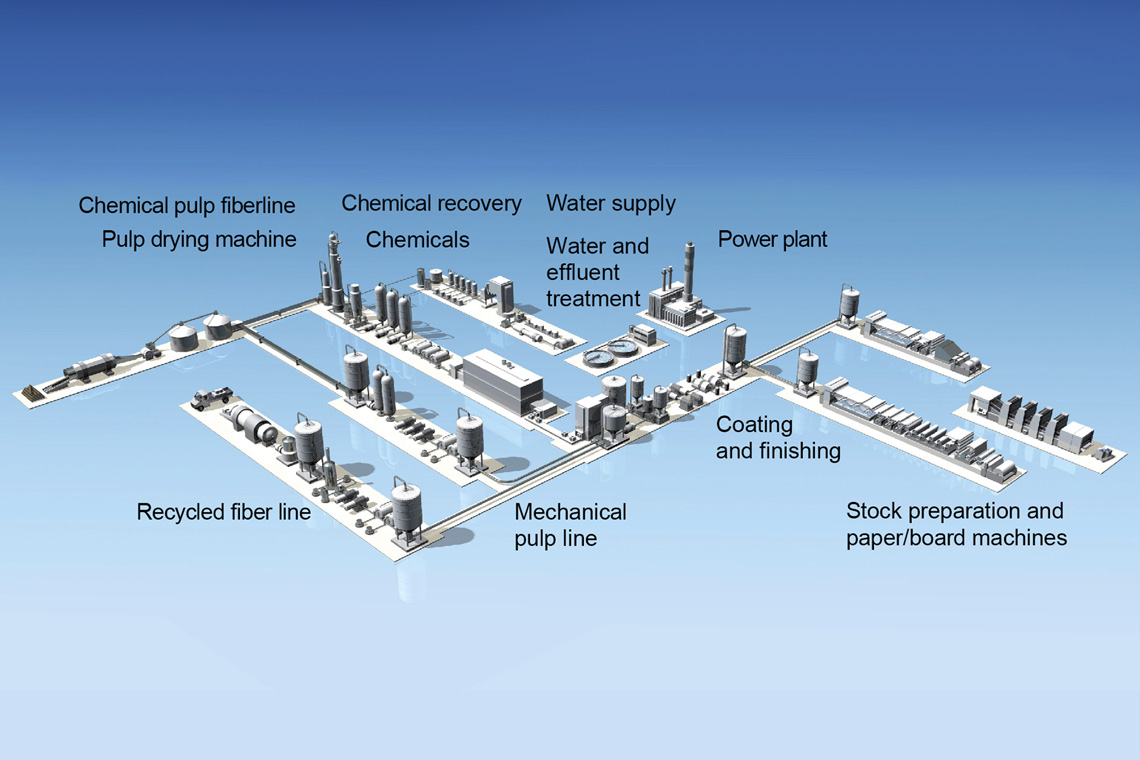 Chemical pulp fiberline
Pulp drying machine
Chemical recovery
Chemicals
Water supply
Water and effluent treatment
Power plant
Coating and finishing
Recycled fiber line
Mechanical pulp line
Stock preparation and paper/board machines